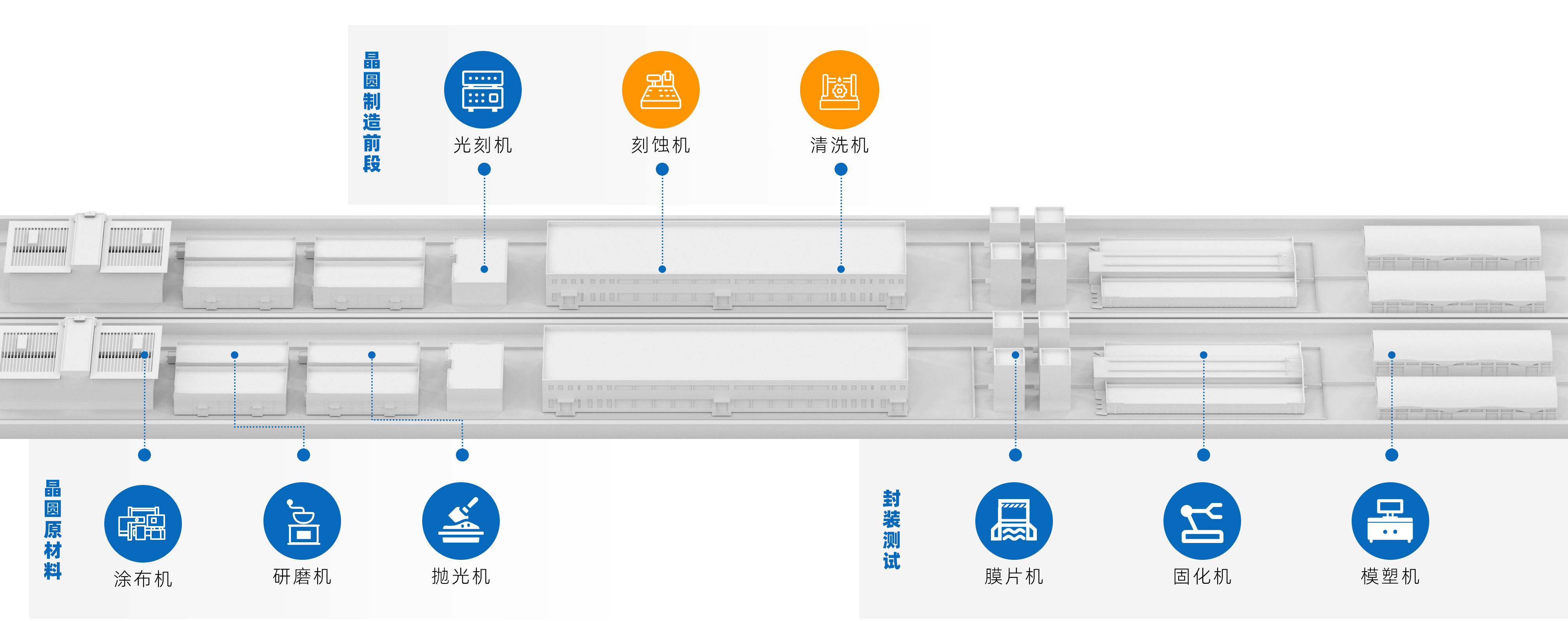 晶圆制造前段

光刻机

刻蚀机

清洗机

晶圆原材料

涂布机

研磨机

抛光机

封装测试

膜片机

固化机

模塑机